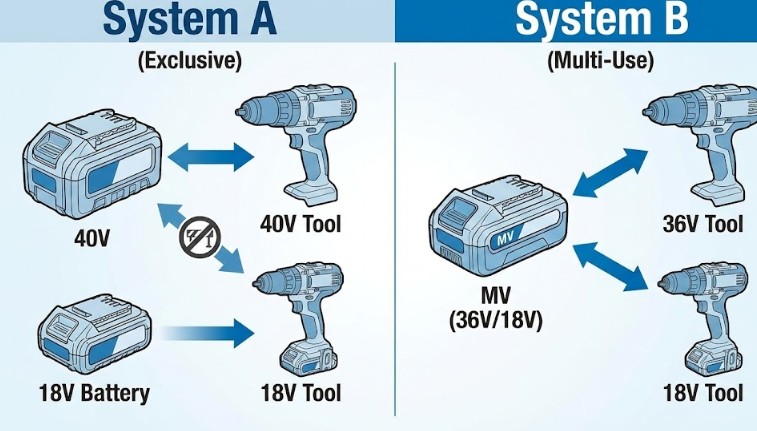 System A

(Exclusive)

40V

40V Tool

18V Battery

18V Tool

System B

(Multi-Use)

MV

MV
(36V/18V)

36V Tool

18V Tool